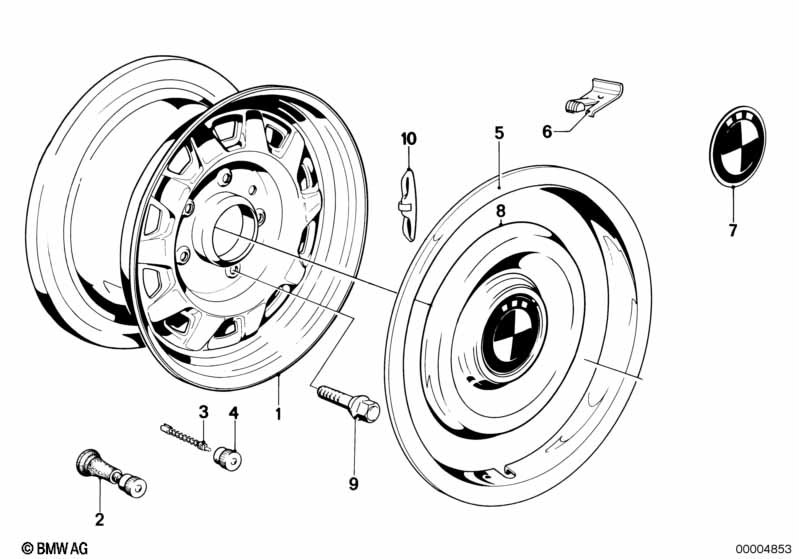 10
5
6
7
8
3
4
1
9
2
© BMW AG
00004853