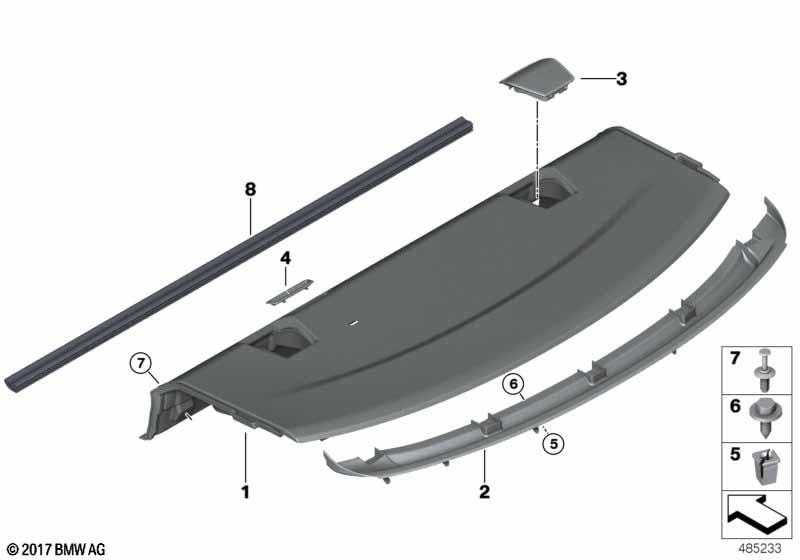 3
8
4
7
6
5
1
2
7
6
5
© 2017 BMW AG
485233