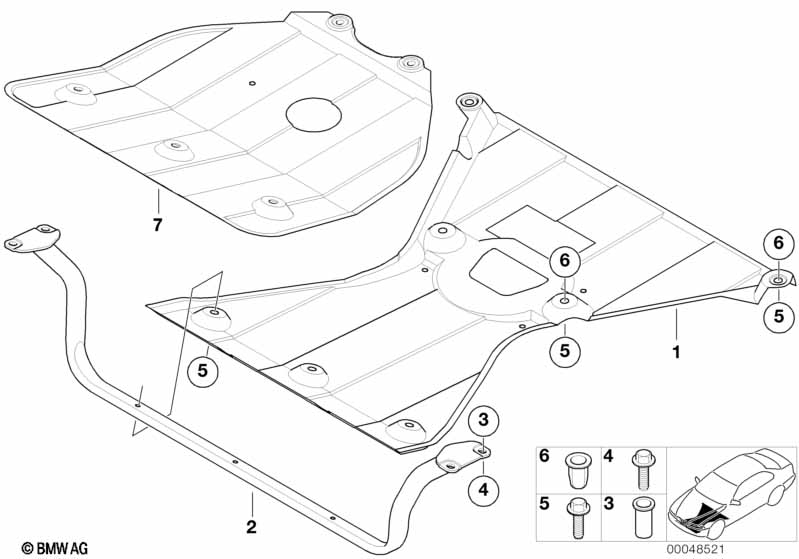 7
6
6
5
5
1
5
3
4
2
6
4
5
3
© BMW AG
00048521