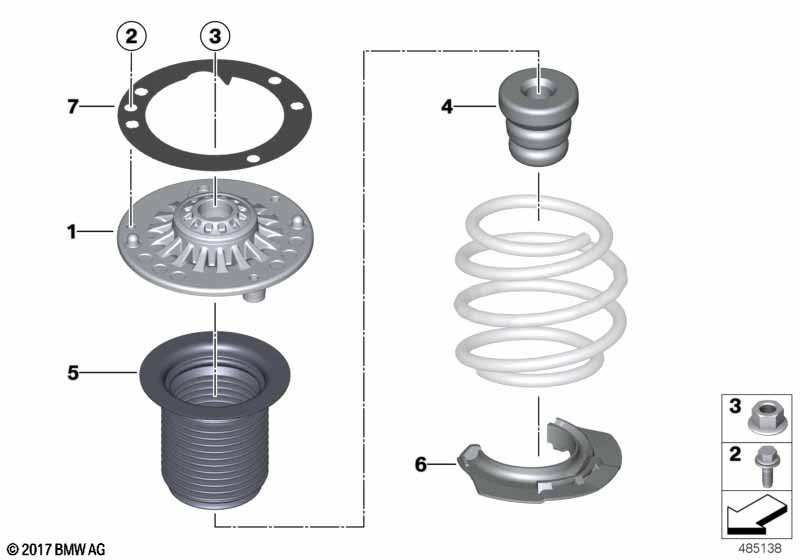 2
3
7
4
1
5
6
3
2
© 2017 BMW AG
485138