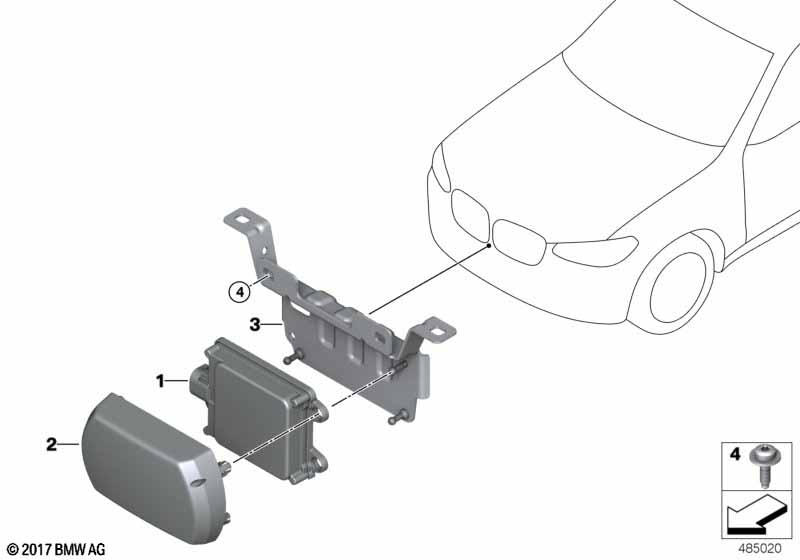 4
3
1
2
4
© 2017 BMW AG
485020