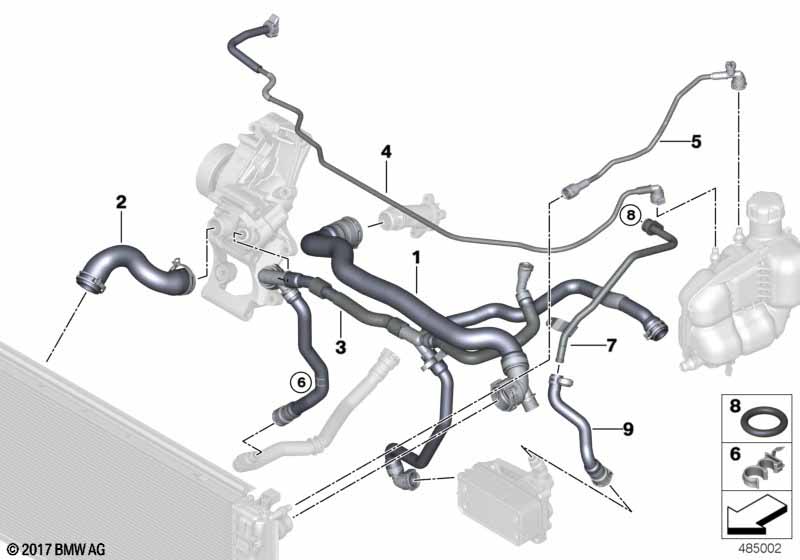 2
4
5
8
1
3
7
6
9
8
6
© 2017 BMW AG
485002