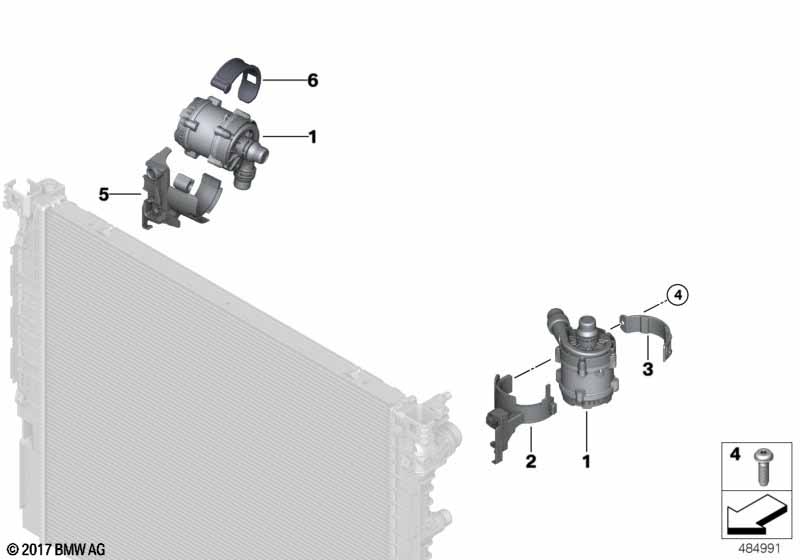 6
1
5
4
3
2
1
4
© 2017 BMW AG
484991