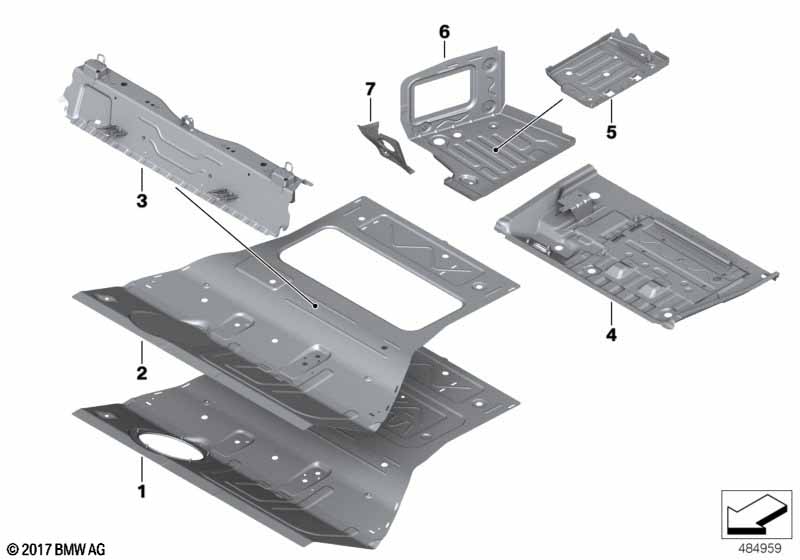 6
7
5
3
4
2
1
© 2017 BMW AG
484959