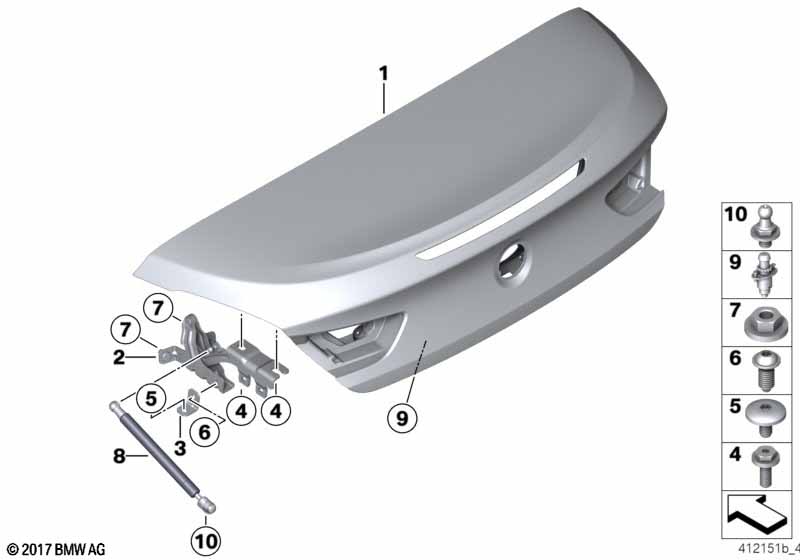 1

7
7
2
5
4
4
6
3
8
9
10

10
9
7
6
5
4

© 2017 BMW AG

412151b_4