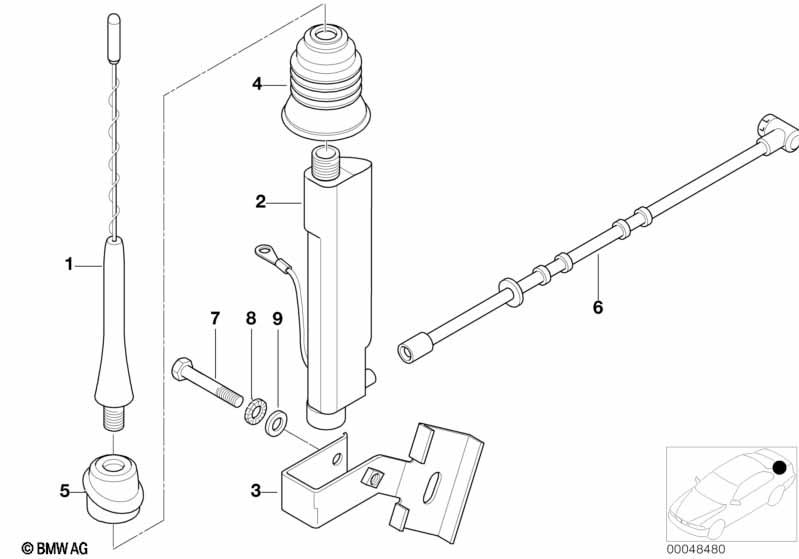 4
2
1
7
8
9
6
5
3
© BMW AG
00048480