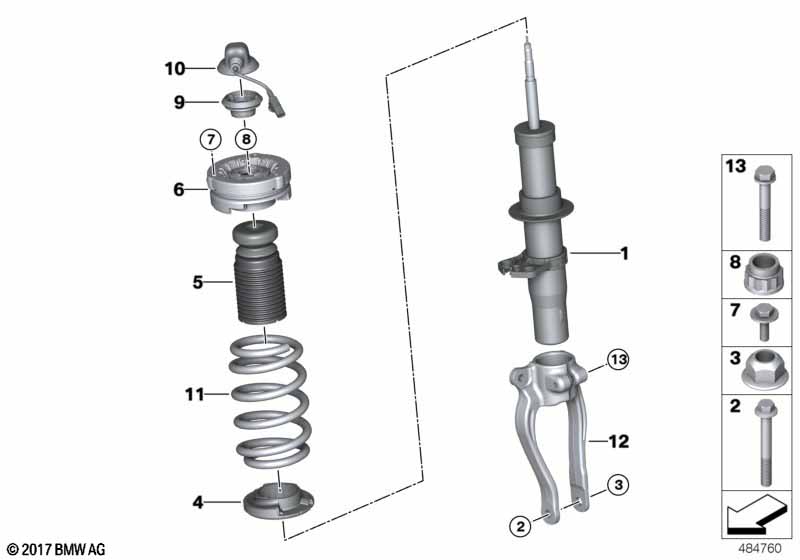 10
9
7
8
6
5
11
4
1
13
12
3
2
13
8
7
3
2
© 2017 BMW AG
484760