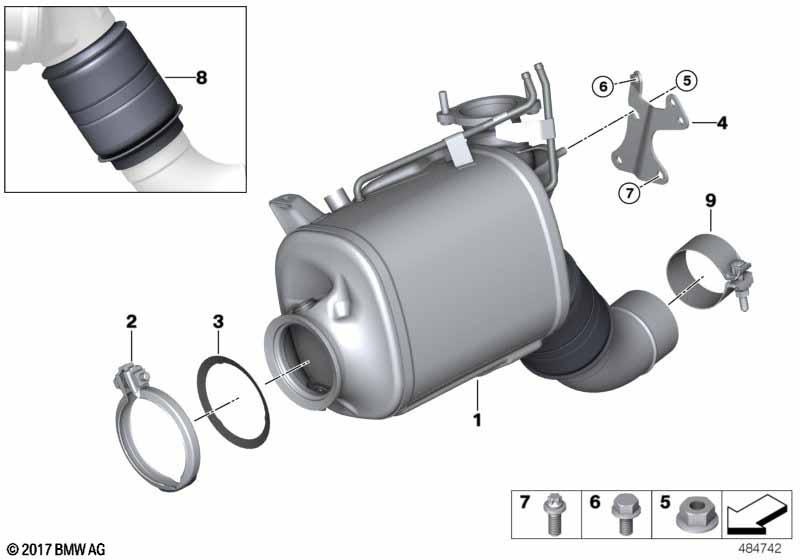 8
6
5
4
7
9
2
3
1
7
6
5
© 2017 BMW AG
484742