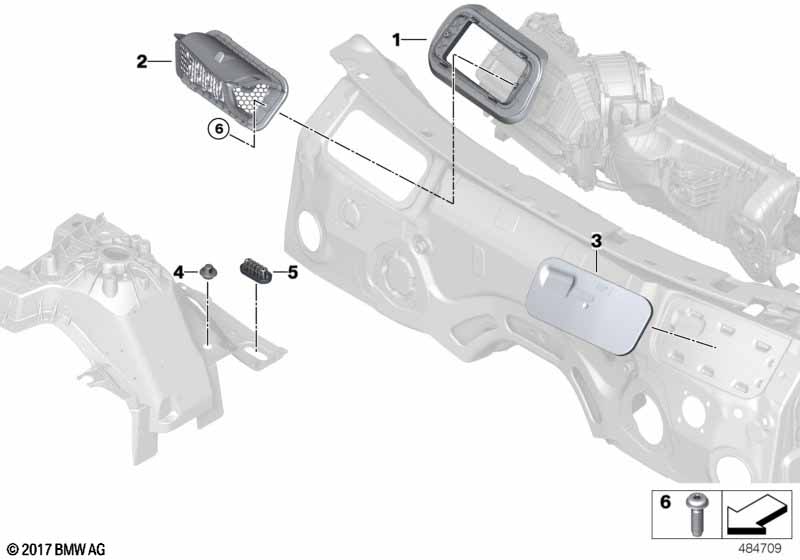 1
2
6
3
4
5
6
© 2017 BMW AG
484709