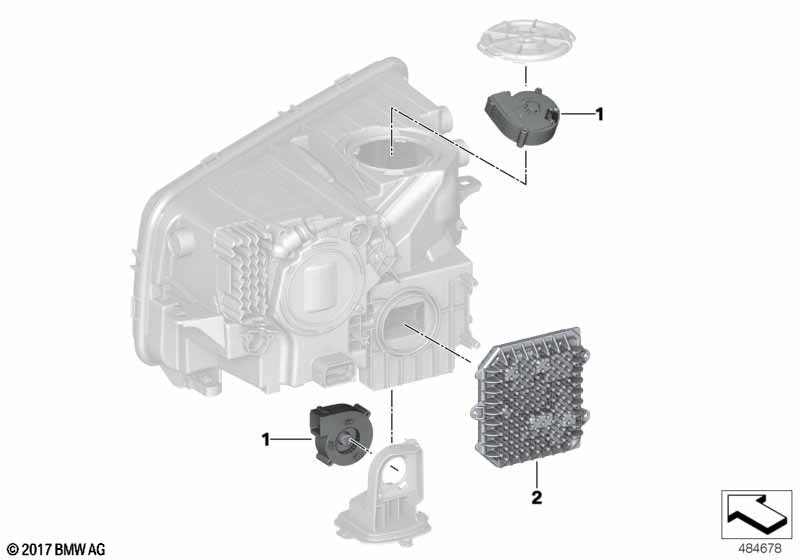 1

1

2

© 2017 BMW AG

484678