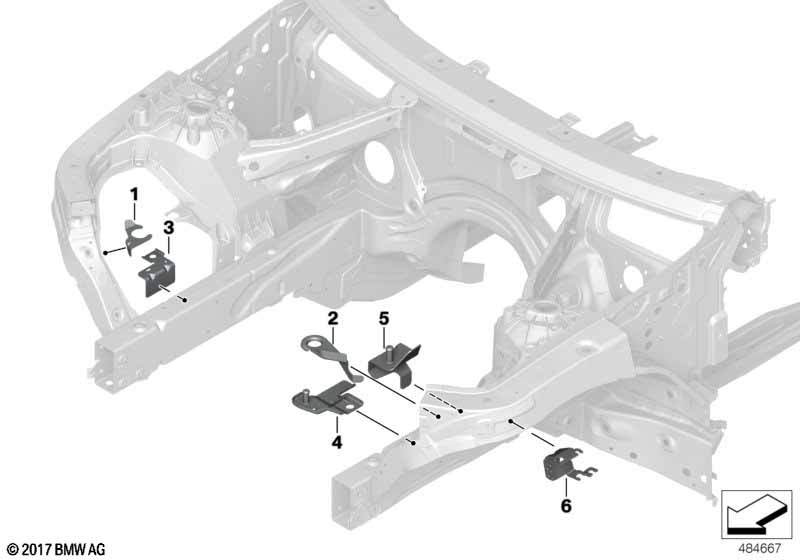 1
3
2
5
4
6
© 2017 BMW AG
484667