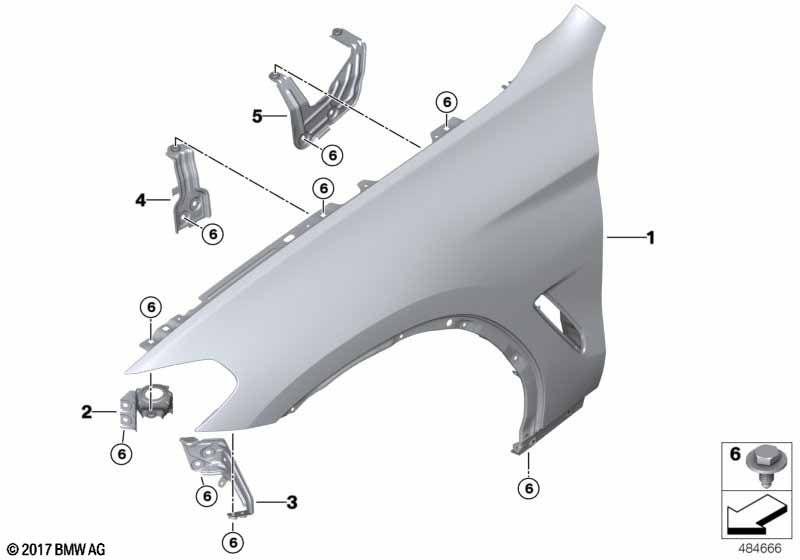 6
5
6
6
4
6
1
6
2
6
6
3
6
6
6
© 2017 BMW AG
484666