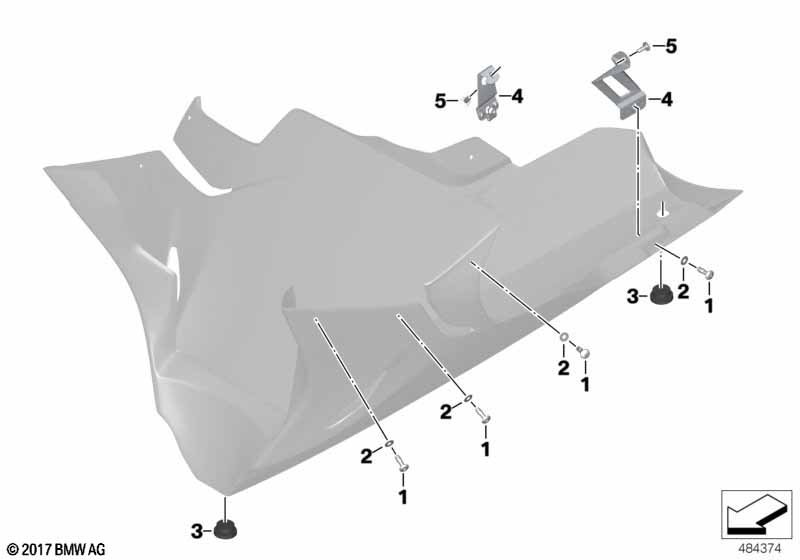 5
5
4
4
3
2
1
2
1
2
1
2
1
3
© 2017 BMW AG
484374