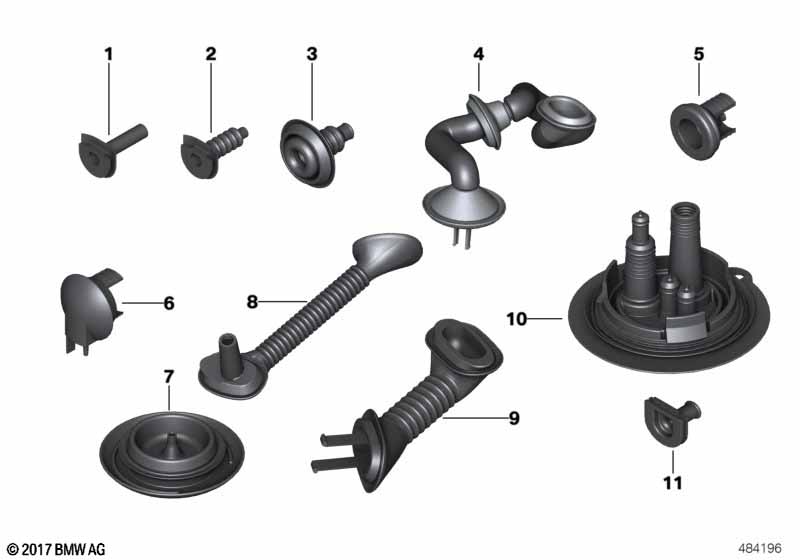 1
2
3
4
5
6
8
10
7
9
11
© 2017 BMW AG
484196