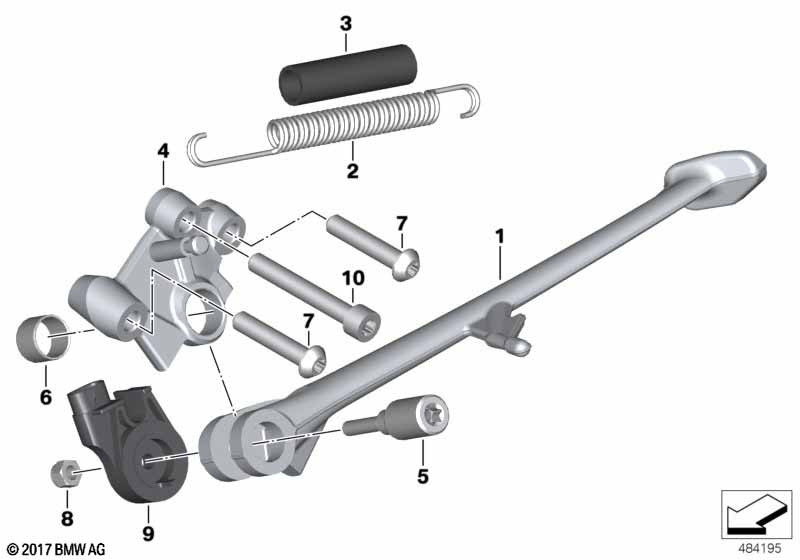 3
2
4
7
1
10
7
6
5
8
9
© 2017 BMW AG
484195