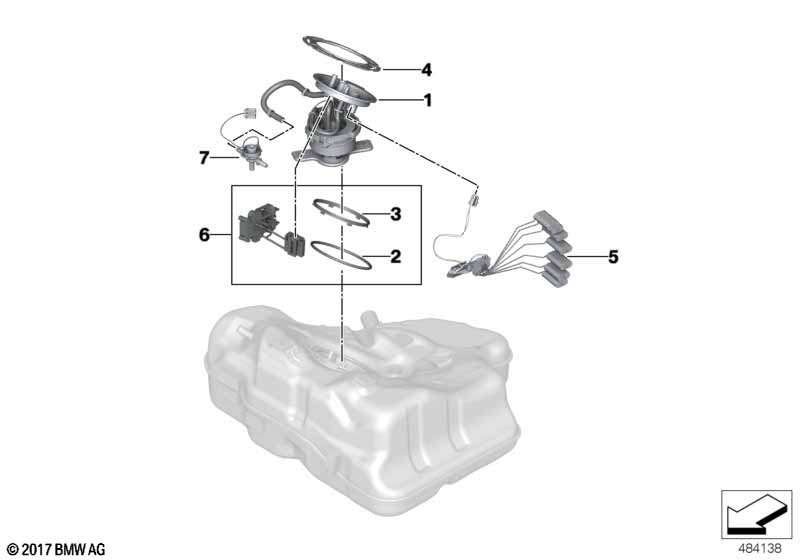 4
1
7
3
6
2
5
© 2017 BMW AG
484138