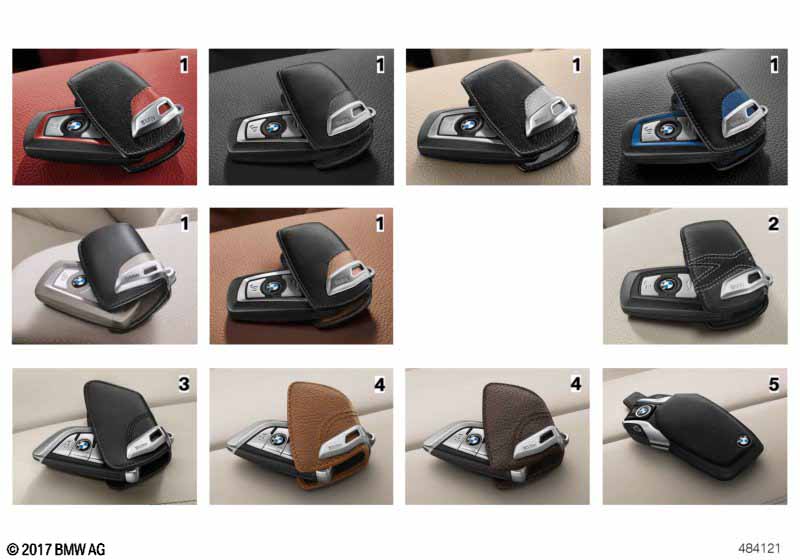 1

1

1

1

1

1

2

3

4

4

5

© 2017 BMW AG

484121