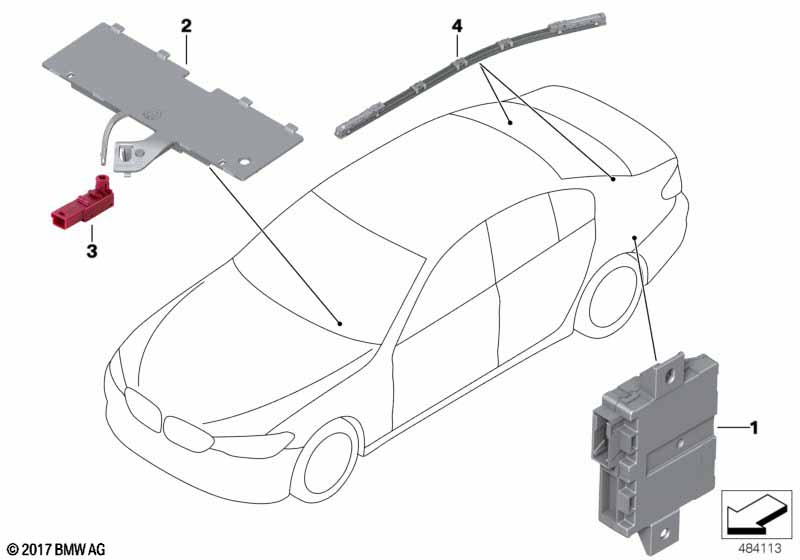 2

4

3

1

© 2017 BMW AG

484113