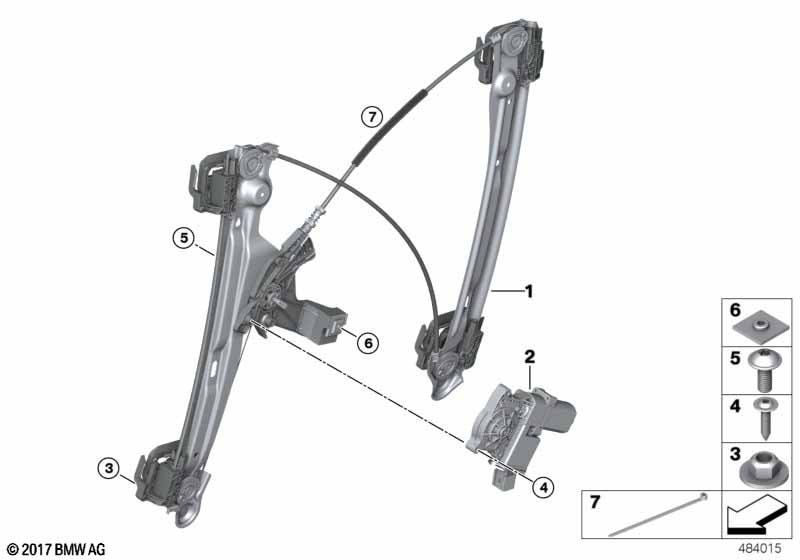 7
5
1
6
2
3
4
6
5
4
3
7
© 2017 BMW AG
484015