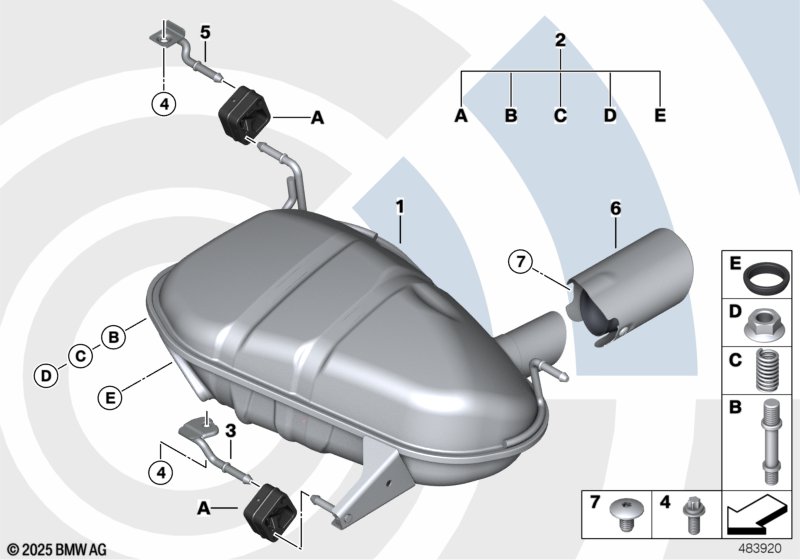 5
4
A
2
A B C D E
1
6
7
B
C
D
E
3
4
A
E
D
C
B
7
4
© 2025 BMW AG
483920