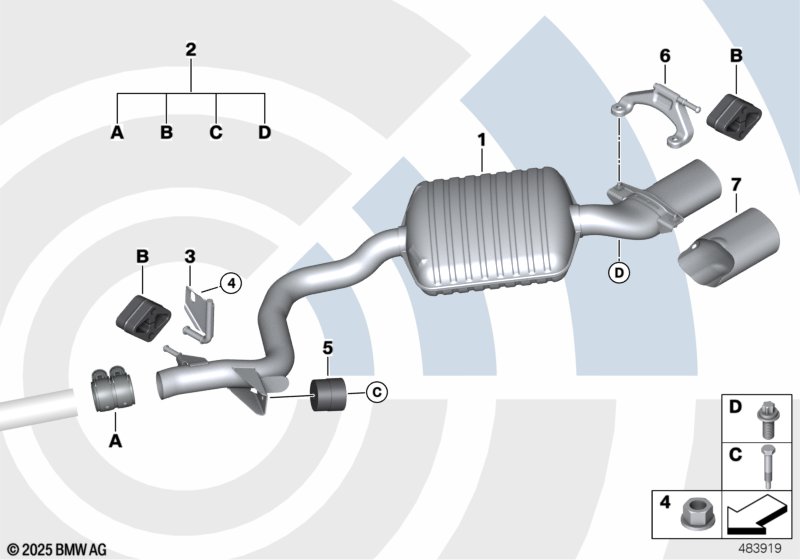 2
A B C D
6
B
1
7
D
B
3
4
5
C
A
D
C
4
© 2025 BMW AG
483919