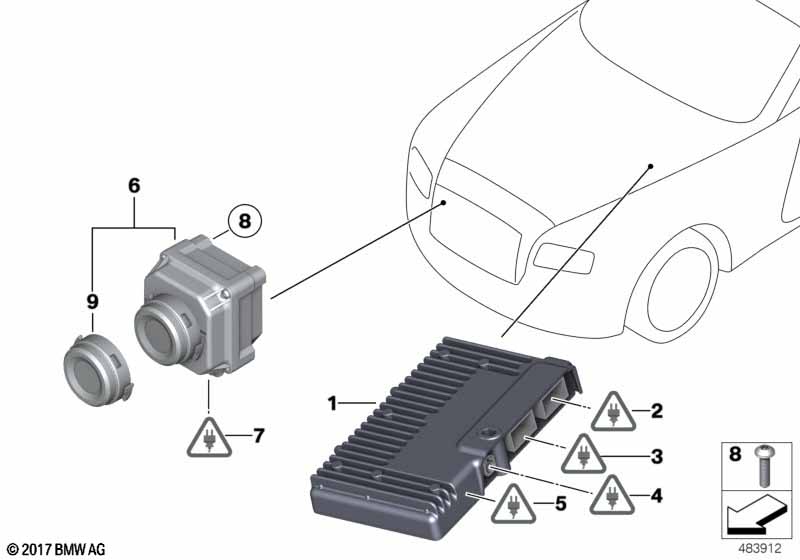 6
8
9
7
1
2
3
4
5
8
© 2017 BMW AG
483912