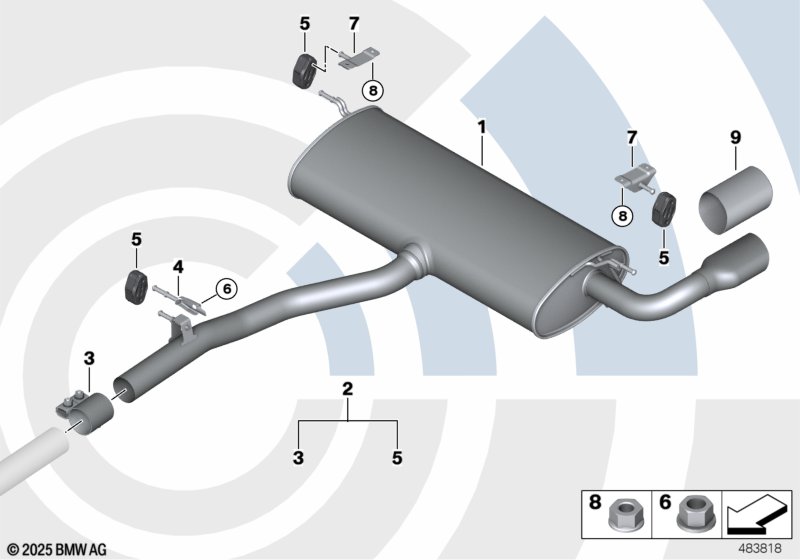 5
7
8
1
7
9
8
5
5
4
6
3
2
3
5
8
6
© 2025 BMW AG
483818