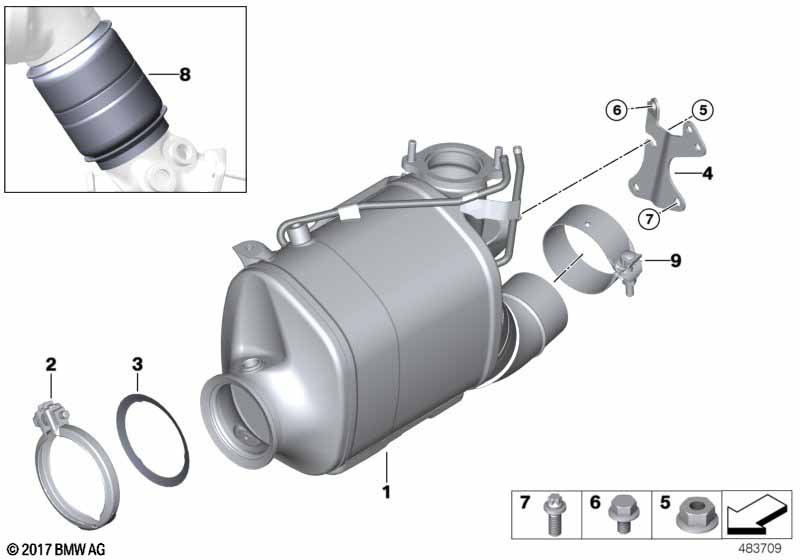 8

6
5
4
7

9

2
3

1

7
6
5

© 2017 BMW AG
483709