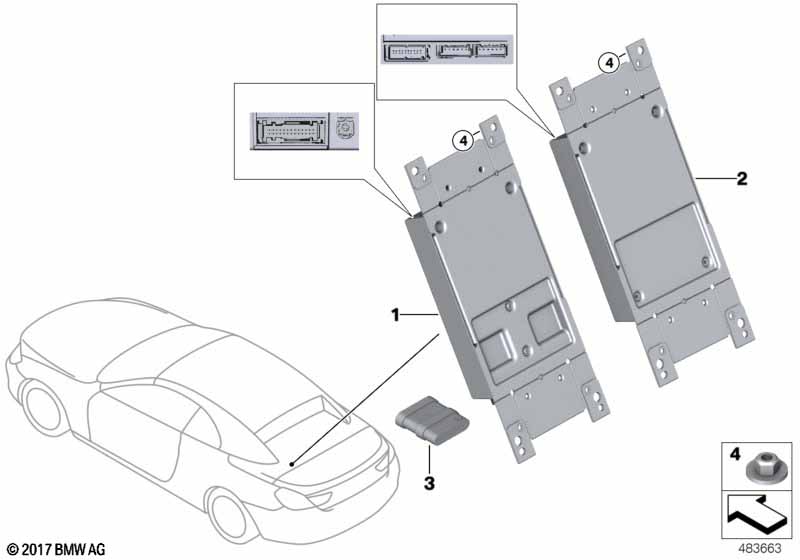 4
4
2
1
3
4
© 2017 BMW AG
483663