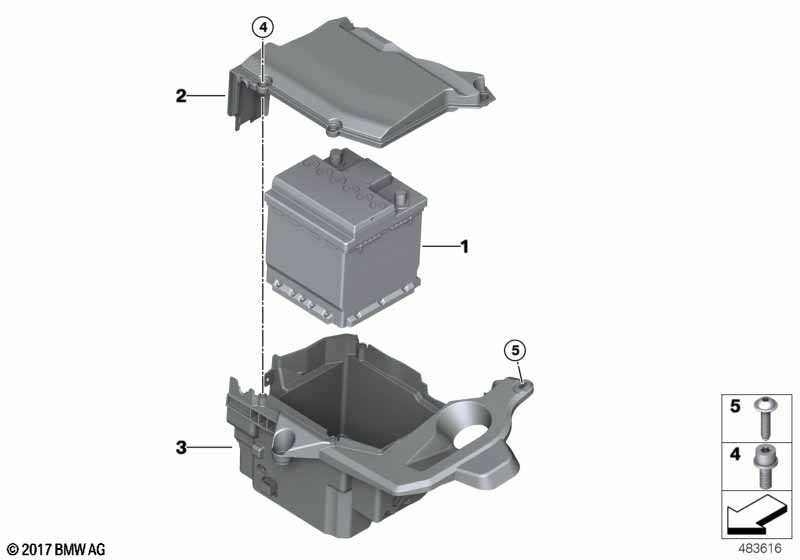 4
2
1
5
3
5
4
© 2017 BMW AG
483616