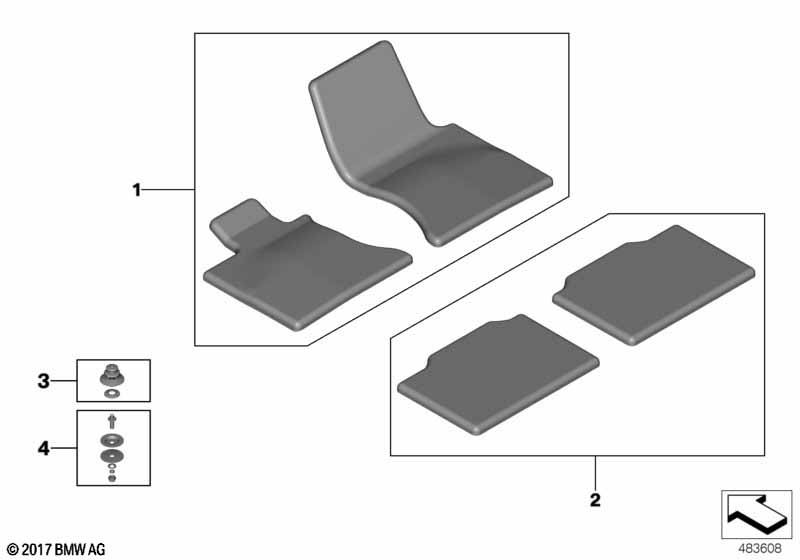 1

3

4

2

© 2017 BMW AG

483608