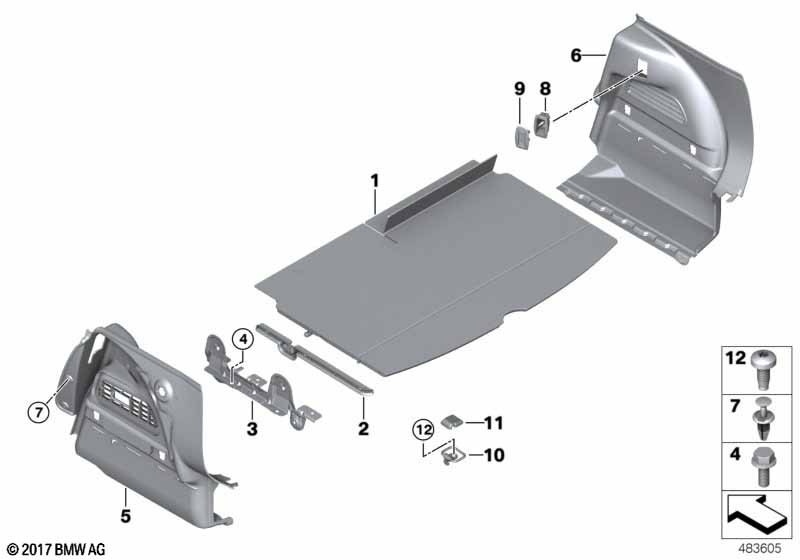 6
9
8
1
4
7
3
2
12
11
10
5
12
7
4
© 2017 BMW AG
483605