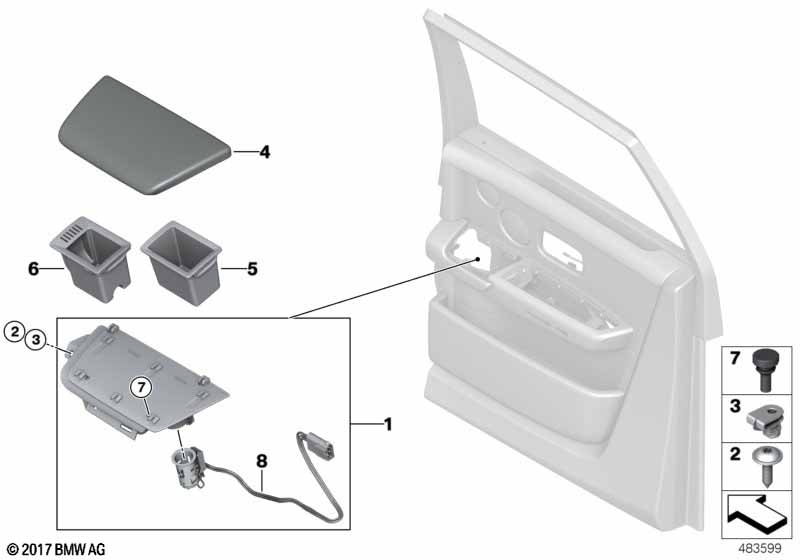 4

6

5

2
3

7

1

8

7

3

2

© 2017 BMW AG

483599