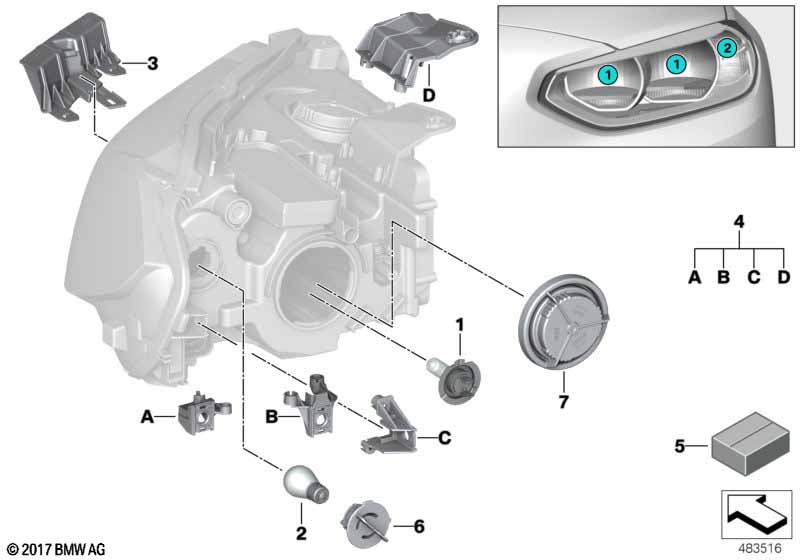 3
D
1
1
2
4
A B C D
1
7
A
B
C
5
2
6
© 2017 BMW AG
483516