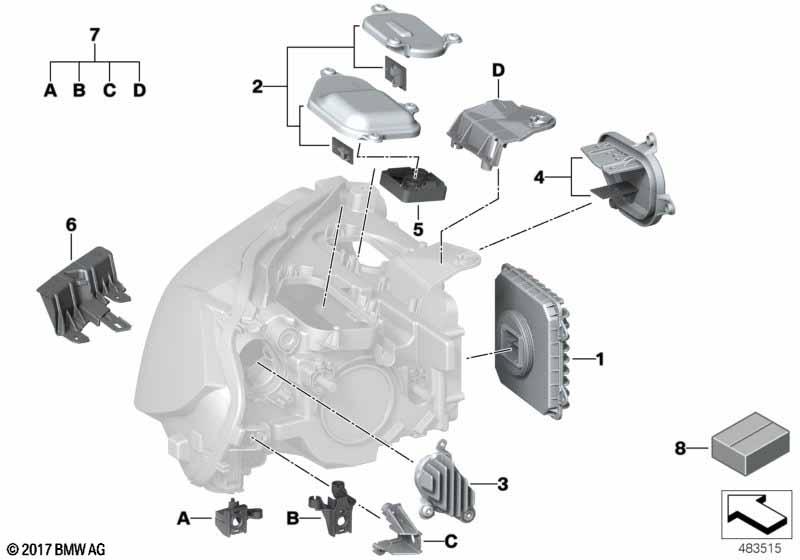 7
A B C D
2
D
4
5
6
1
8
3
A
B
C
© 2017 BMW AG
483515