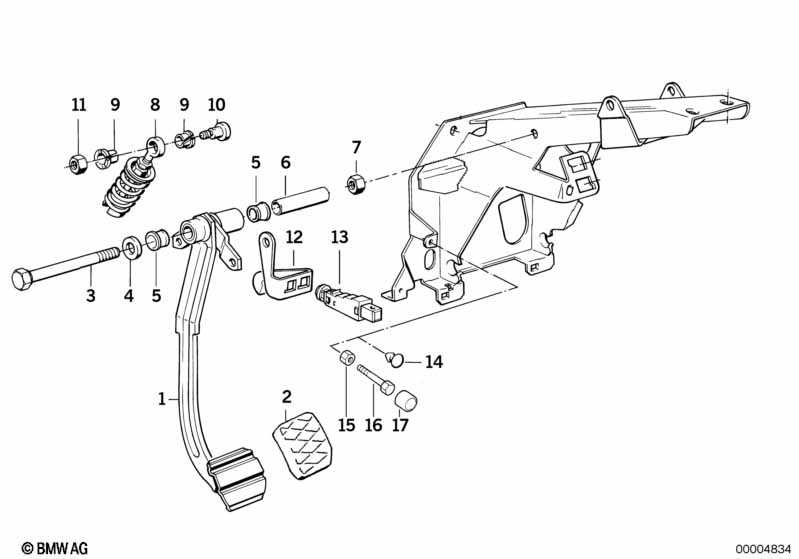 11 9 8 9 10

5 6

7

12

13

3 4 5

14

1

2

15 16 17

© BMW AG

00004834