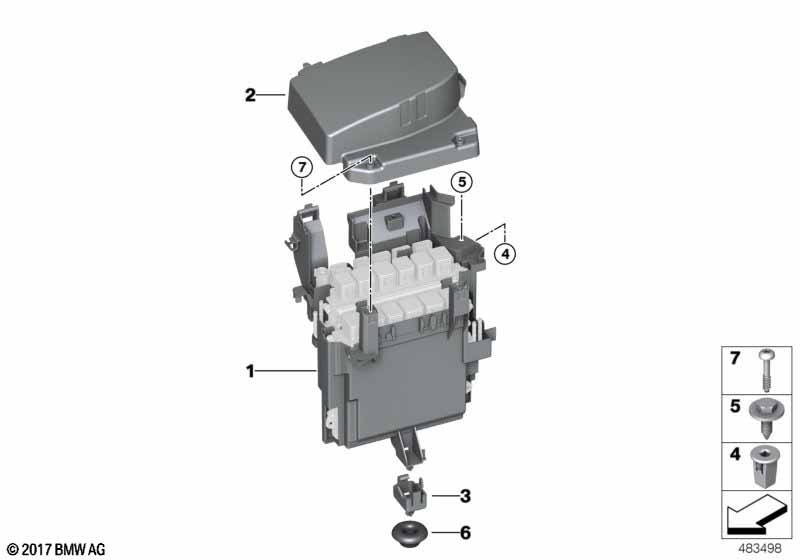 2
7
5
4
1
3
6
7
5
4
© 2017 BMW AG
483498