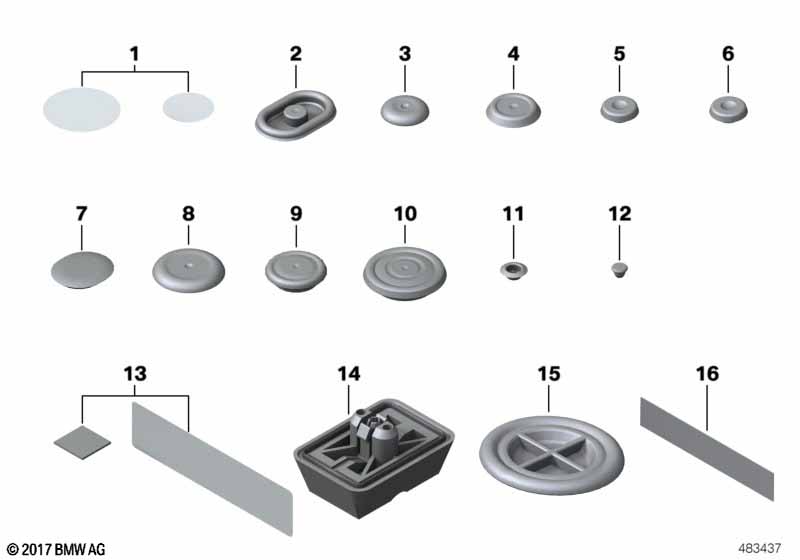 1 2 3 4 5 6

7 8 9 10 11 12

13 14 15 16

© 2017 BMW AG

483437