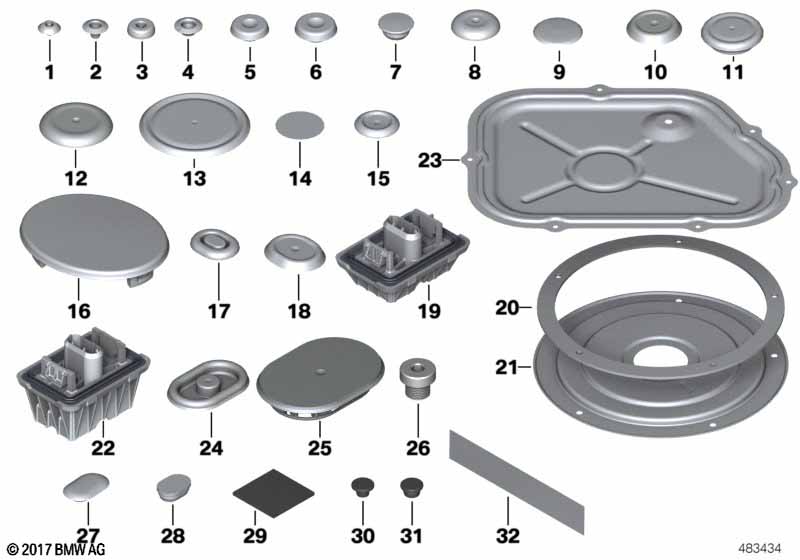 1 2 3 4 5 6 7 8 9 10 11

12 13 14 15 23

16 17 18 19 20

21

22 24 25 26

27 28 29 30 31 32

© 2017 BMW AG

483434