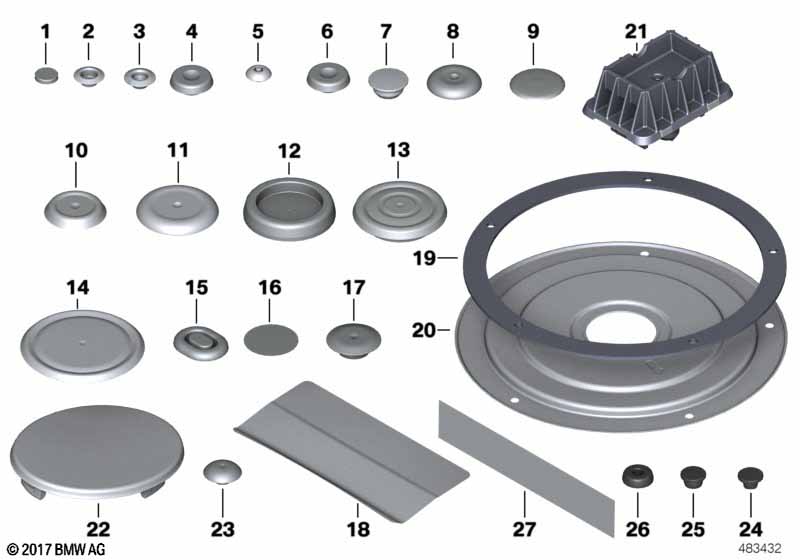 1 2 3 4 5 6 7 8 9 21

10 11 12 13

19

14 15 16 17

20

22 23 18 27 26 25 24

© 2017 BMW AG

483432