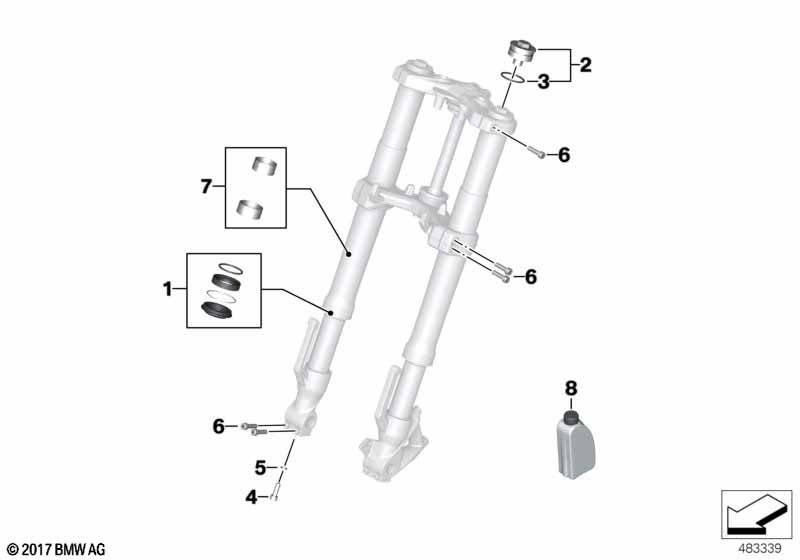 2
3
6
7
6
1
8
6
5
4
© 2017 BMW AG
483339