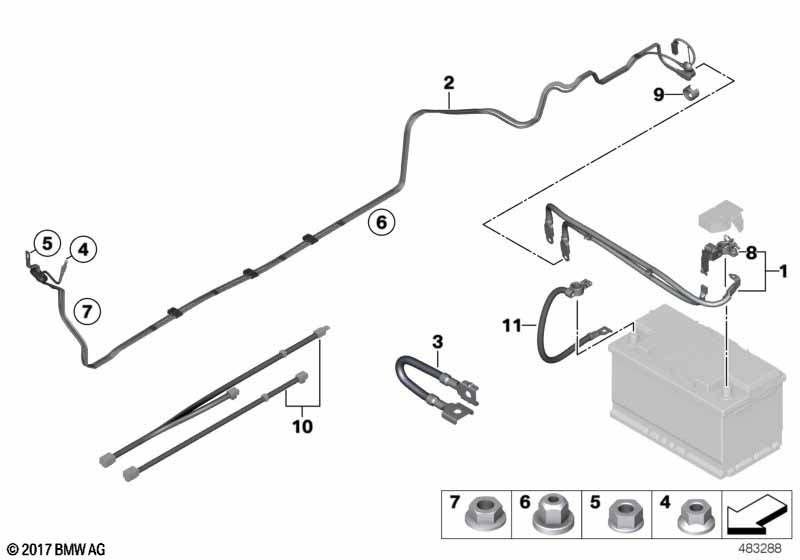 2
9
6
5
4
7
8
1
11
3
10
7
6
5
4
© 2017 BMW AG
483288