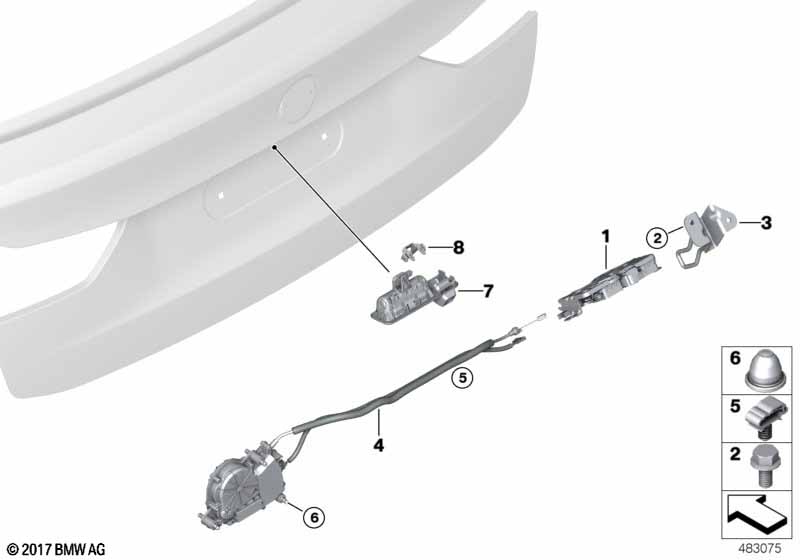 8
7
1
2
3
5
4
6
6
5
2
© 2017 BMW AG
483075