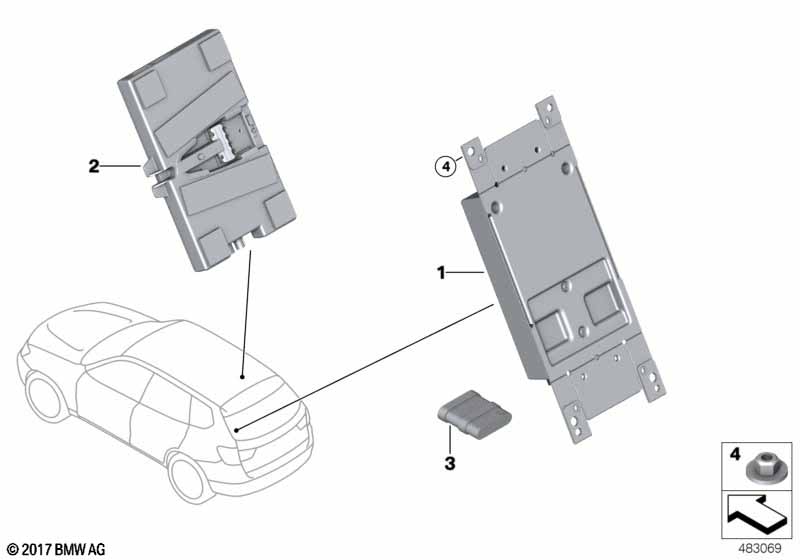 2

4

1

3

4

© 2017 BMW AG

483069