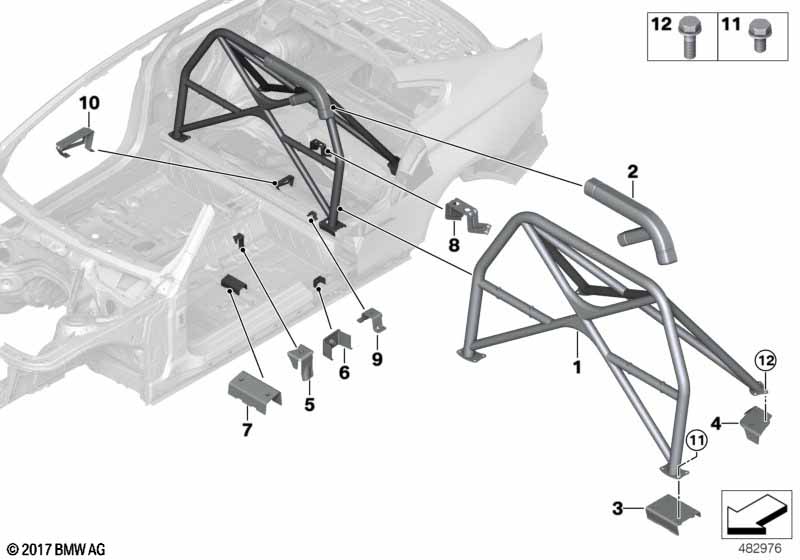 12 11

10

2

8

1

9

6

5

7

12

4

11

3

© 2017 BMW AG

482976