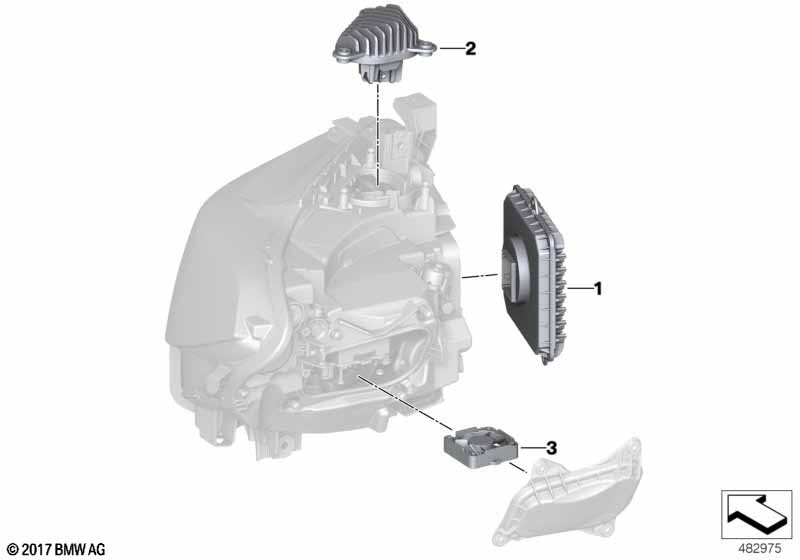 2

1

3

© 2017 BMW AG

482975