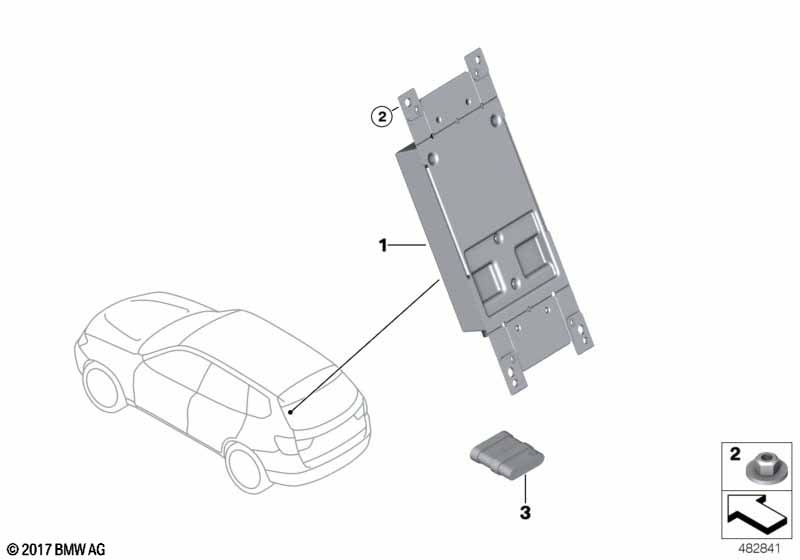 2

1

3

2

© 2017 BMW AG

482841