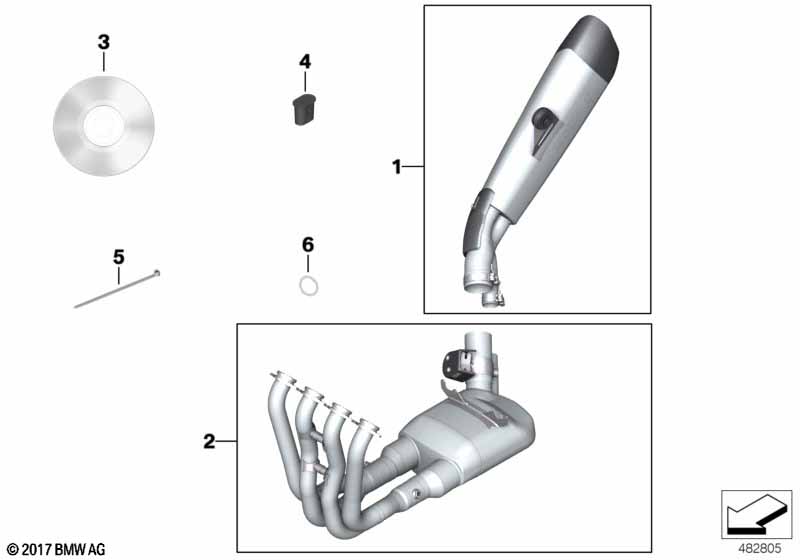 3

4

1

5

6

2

© 2017 BMW AG

482805