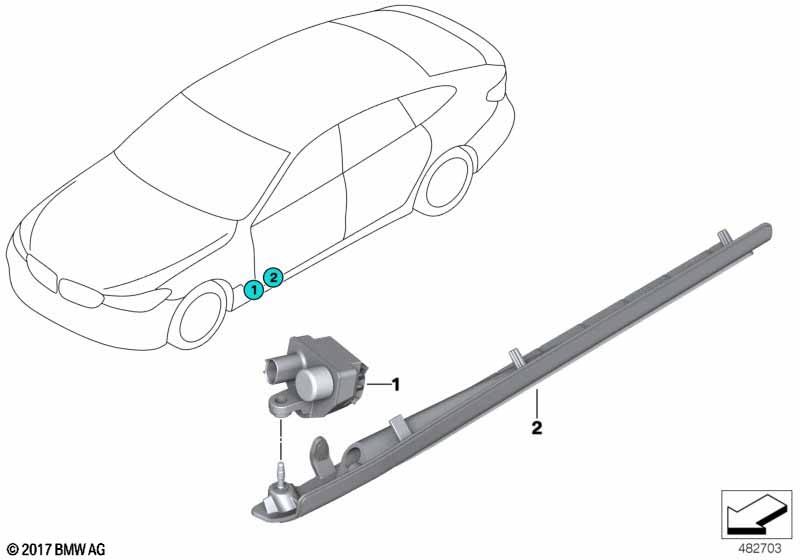 1
2
1
2
© 2017 BMW AG
482703