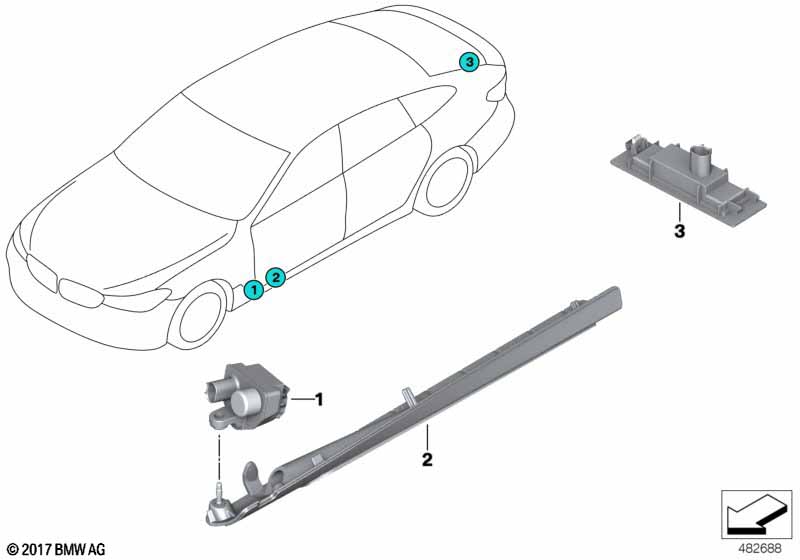 3

1 2

3

1

2

© 2017 BMW AG

482688